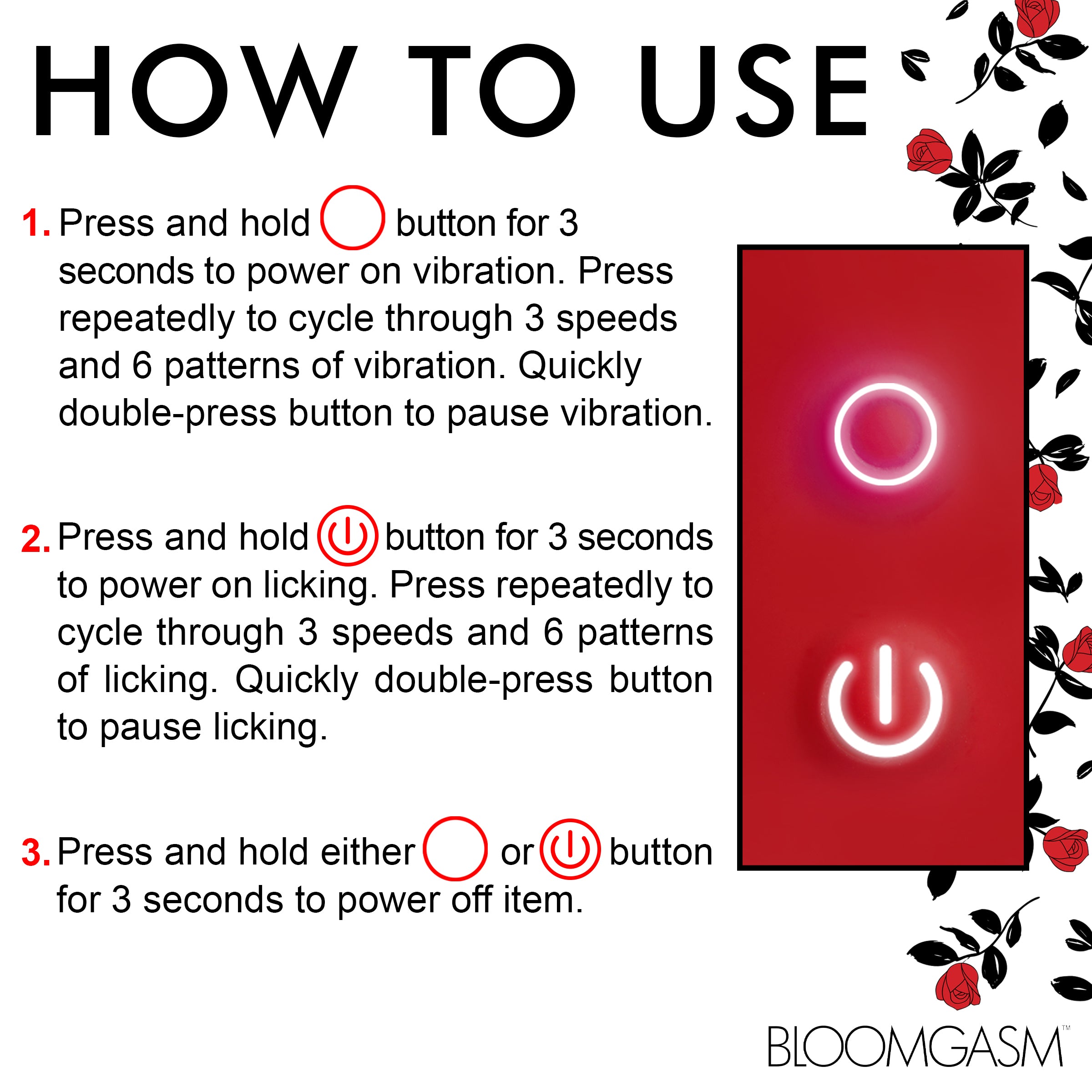 HOW TO USE

1. Press and hold button for 3 seconds to power on vibration. Press repeatedly to cycle through 3 speeds and 6 patterns of vibration. Quickly double-press button to pause vibration.

2. Press and hold button for 3 seconds to power on licking. Press repeatedly to cycle through 3 speeds and 6 patterns of licking. Quickly double-press button to pause licking.

3. Press and hold either or button for 3 seconds to power off item.

BLOOMGASM™