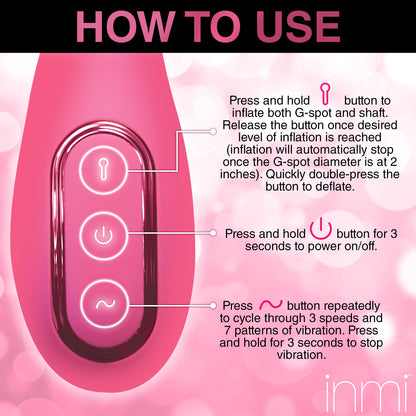 HOW TO USE

Press and hold button to inflate both G-spot and shaft. Release the button once desired level of inflation is reached (inflation will automatically stop once the G-spot diameter is at 2 inches). Quickly double-press the button to deflate.

Press and hold button for 3 seconds to power on/off.

Press button repeatedly to cycle through 3 speeds and 7 patterns of vibration. Press and hold for 3 seconds to stop vibration.

inmi