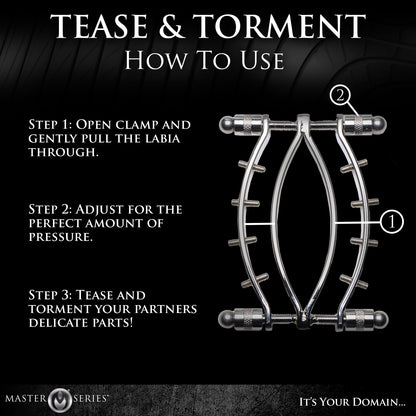 TEASE & TORMENT
HOW TO USE

STEP 1: OPEN CLAMP AND GENTLY PULL THE LABIA THROUGH.

STEP 2: ADJUST FOR THE PERFECT AMOUNT OF PRESSURE.

STEP 3: TEASE AND TORMENT YOUR PARTNERS DELICATE PARTS!

2

1

MASTER SERIES

IT'S YOUR DOMAIN...