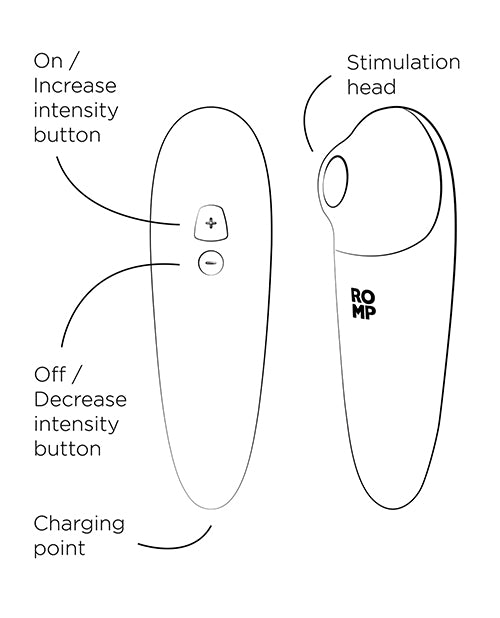 On / Increase intensity button

Stimulation head

+

−

RO
MP

Off / Decrease intensity button

Charging point