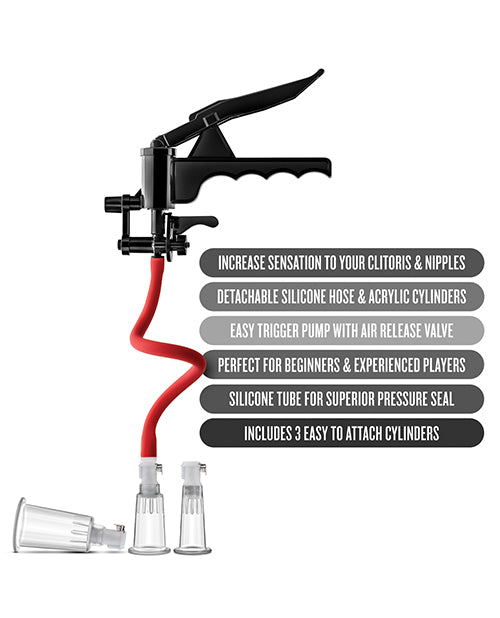 INCREASE SENSATION TO YOUR CLITORIS & NIPPLES

DETACHABLE SILICONE HOSE & ACRYLIC CYLINDERS

EASY TRIGGER PUMP WITH AIR RELEASE VALVE

PERFECT FOR BEGINNERS & EXPERIENCED PLAYERS

SILICONE TUBE FOR SUPERIOR PRESSURE SEAL

INCLUDES 3 EASY TO ATTACH CYLINDERS