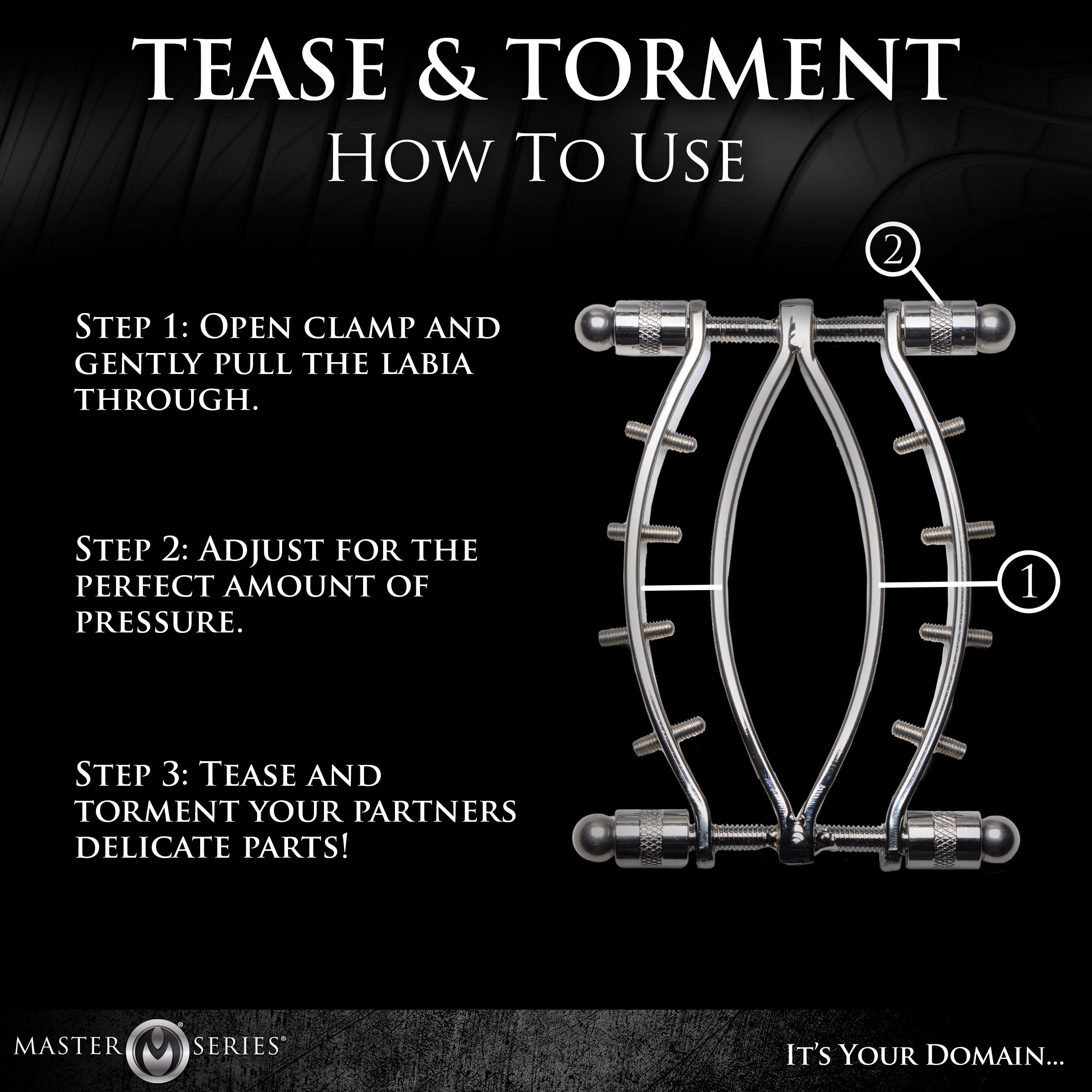 TEASE & TORMENT
HOW TO USE

STEP 1: OPEN CLAMP AND GENTLY PULL THE LABIA THROUGH.

STEP 2: ADJUST FOR THE PERFECT AMOUNT OF PRESSURE.

STEP 3: TEASE AND TORMENT YOUR PARTNERS DELICATE PARTS!

2

1

MASTER SERIES®

IT'S YOUR DOMAIN...