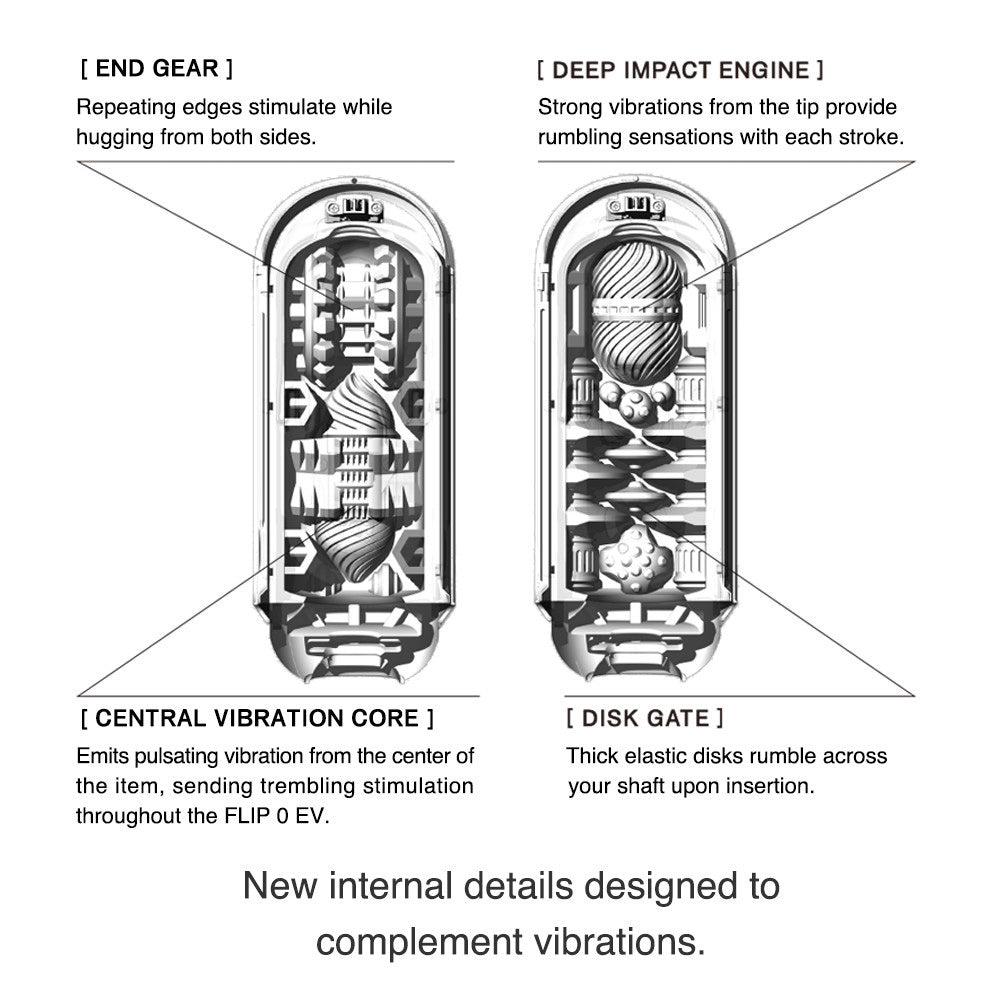 [ END GEAR ]
Repeating edges stimulate while hugging from both sides.

[ DEEP IMPACT ENGINE ]
Strong vibrations from the tip provide rumbling sensations with each stroke.

[ CENTRAL VIBRATION CORE ]
Emits pulsating vibration from the center of the item, sending trembling stimulation throughout the FLIP 0 EV.

[ DISK GATE ]
Thick elastic disks rumble across your shaft upon insertion.

New internal details designed to complement vibrations.